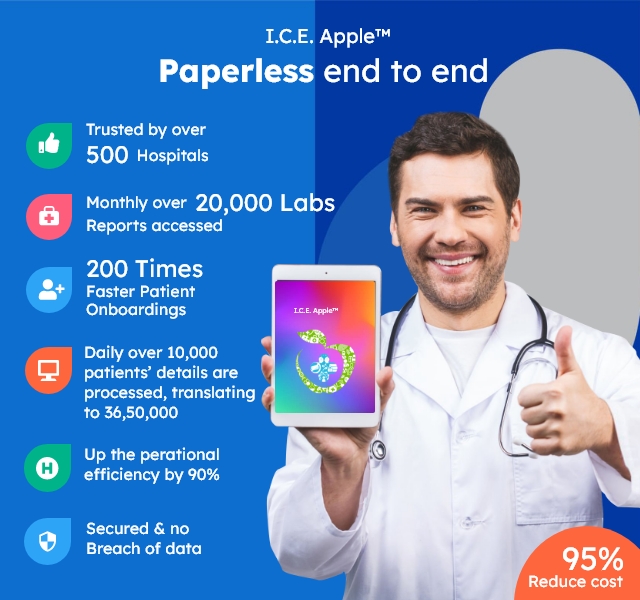 I.C.E. Apple™

Paperless end to end

Trusted by over 500 Hospitals

Monthly over 20,000 Labs Reports accessed

200 Times Faster Patient Onboardings

Daily over 10,000 patients' details are processed, translating to 36,50,000

Up the perational efficiency by 90%

Secured & no Breach of data

I.C.E. Apple™

95% Reduce cost